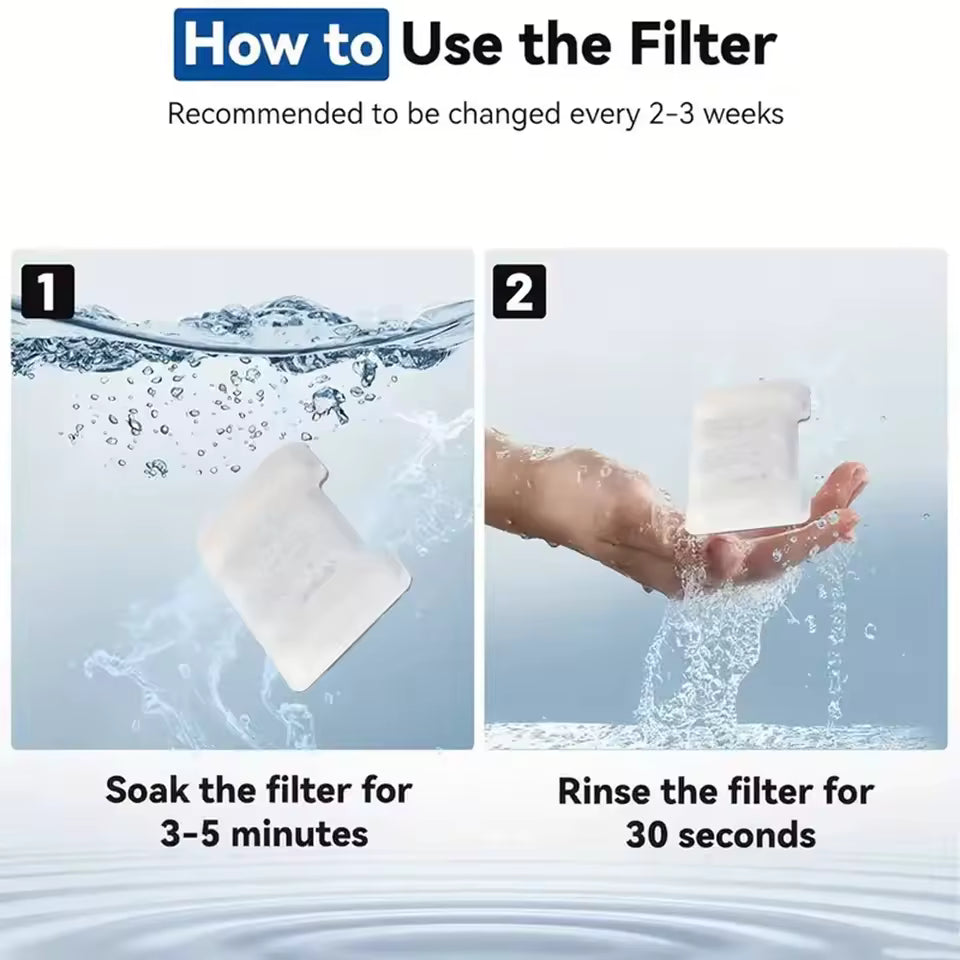 How to Use the Filter

Recommended to be changed every 2-3 weeks

1

Soak the filter for 3-5 minutes

2

Rinse the filter for 30 seconds