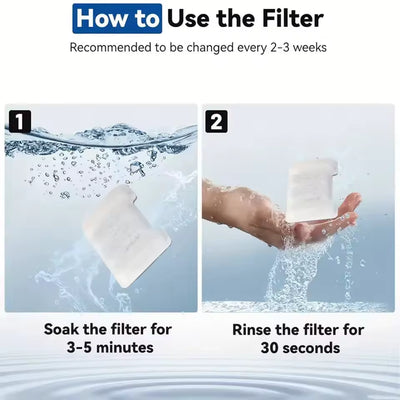 How to Use the Filter

Recommended to be changed every 2-3 weeks

1

Soak the filter for 3-5 minutes

2

Rinse the filter for 30 seconds