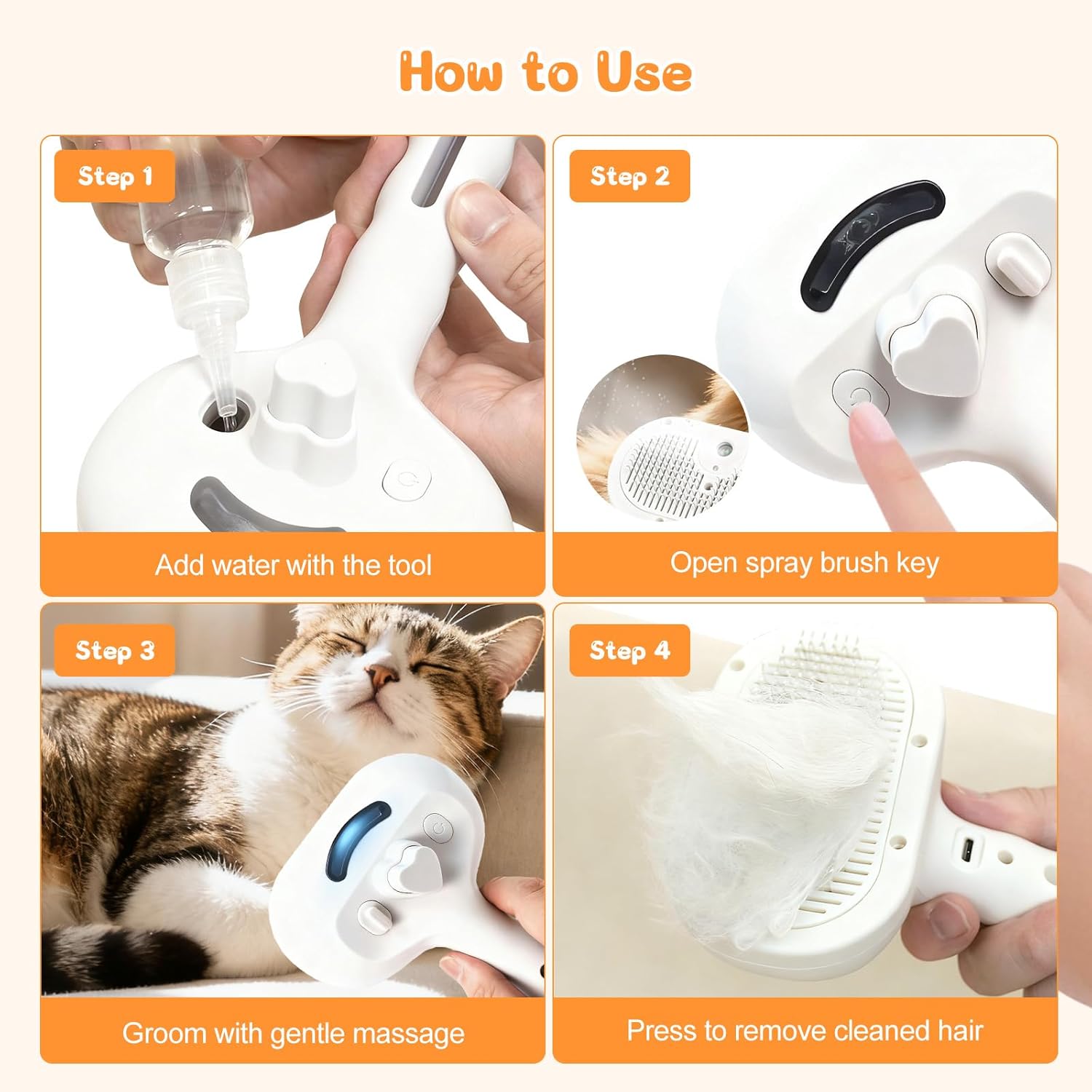 How to Use

Step 1

Add water with the tool

Step 2

Open spray brush key

Step 3

Groom with gentle massage

Step 4

Press to remove cleaned hair